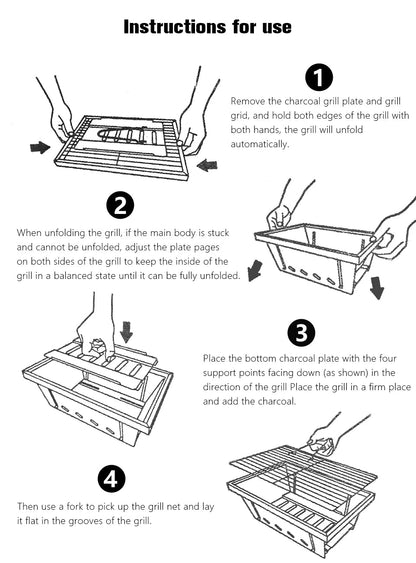 Instructions for use

1

Remove the charcoal grill plate and grill grid, and hold both edges of the grill with both hands, the grill will unfold automatically.

2

When unfolding the grill, if the main body is stuck and cannot be unfolded, adjust the plate pages on both sides of the grill to keep the inside of the grill in a balanced state until it can be fully unfolded.

3

Place the bottom charcoal plate with the four support points facing down (as shown) in the direction of the grill Place the grill in a firm place and add the charcoal.

4

Then use a fork to pick up the grill net and lay it flat in the grooves of the grill.